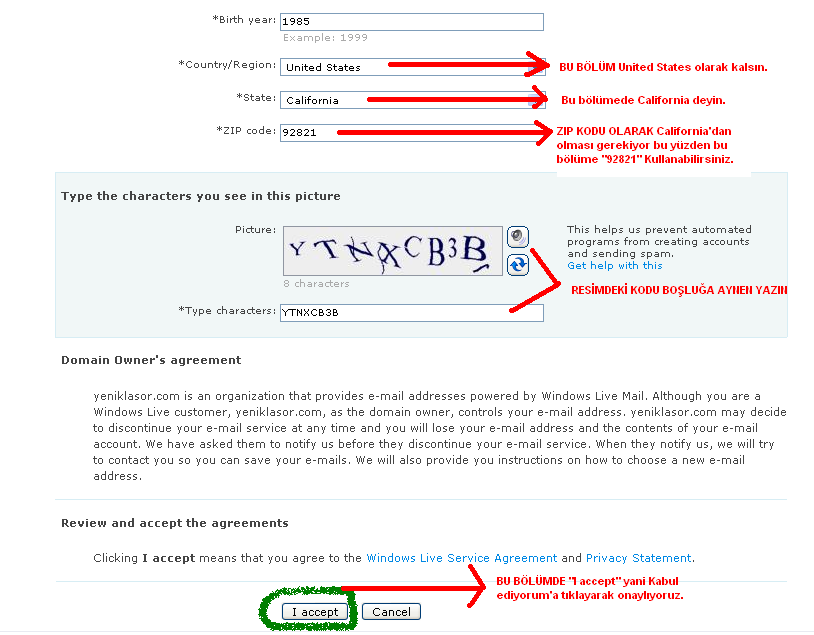 *Birth year: 1985
Example: 1999

*Country/Region: United States

BU BÖLÜM United States olarak kalsın.

*State: California

Bu bölümede California deyin.

*ZIP code: 92821

ZIP KODU OLARAK California'dan olması gerekiyor bu yüzden bu bölüme "92821" Kullanabilirsiniz.

Type the characters you see in this picture

Picture: YTNXCB3B

8 characters

This helps us prevent automated programs from creating accounts and sending spam.
Get help with this

RESİMDEKİ KODU BOŞLUĞA AYNEN YAZIN

*Type characters: YTNXCB3B

Domain Owner's agreement

yeniklasor.com is an organization that provides e-mail addresses powered by Windows Live Mail. Although you are a Windows Live customer, yeniklasor.com, as the domain owner, controls your e-mail address. yeniklasor.com may decide to discontinue your e-mail service at any time and you will lose your e-mail address and the contents of your e-mail account. We have asked them to notify us before they discontinue your e-mail service. When they notify us, we will try to contact you so you can save your e-mails. We will also provide you instructions on how to choose a new e-mail address.

Review and accept the agreements

Clicking I accept means that you agree to the Windows Live Service Agreement and Privacy Statement.

BU BÖLÜMDE "I accept" yani Kabul ediyorum'a tıklayarak onaylıyoruz.

I accept Cancel